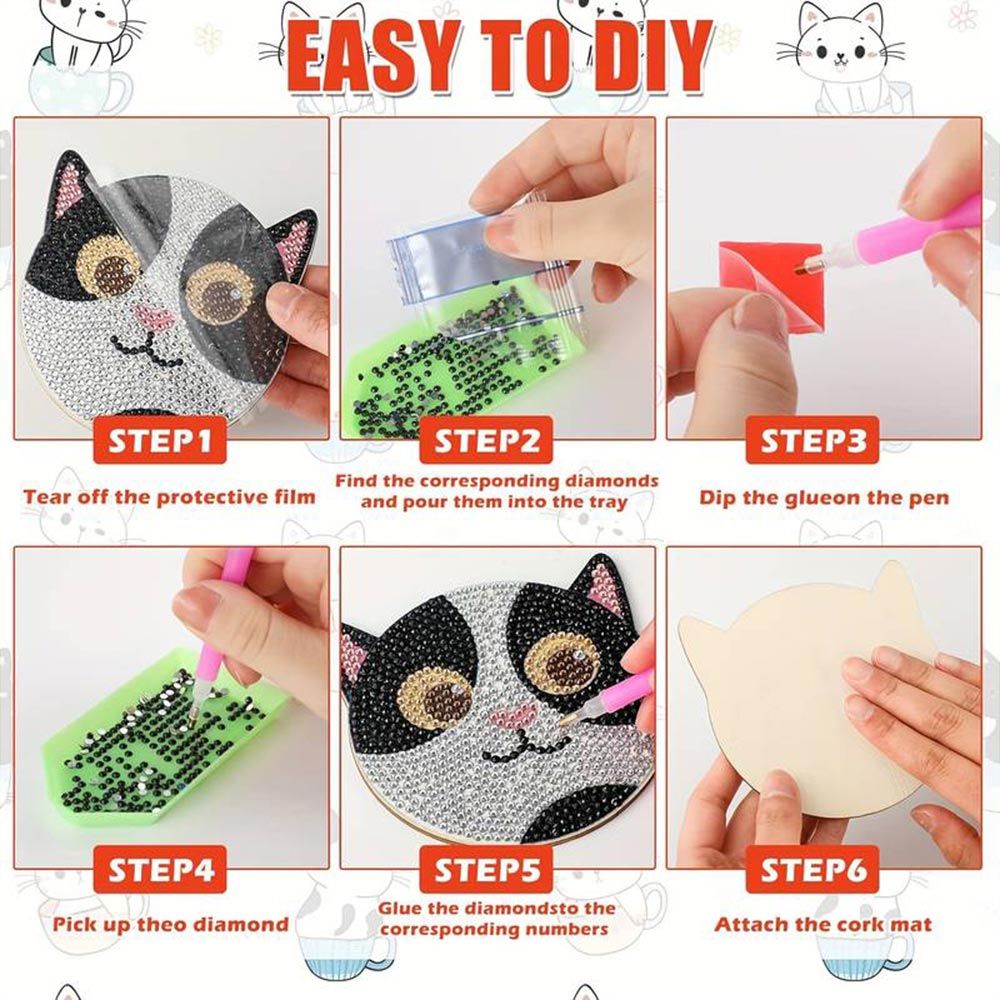 EASY TO DIY

STEP1

Tear off the protective film

STEP2

Find the corresponding diamonds and pour them into the tray

STEP3

Dip the glueon the pen

STEP4

Pick up theo diamond

STEP5

Glue the diamondsto the corresponding numbers

STEP6

Attach the cork mat