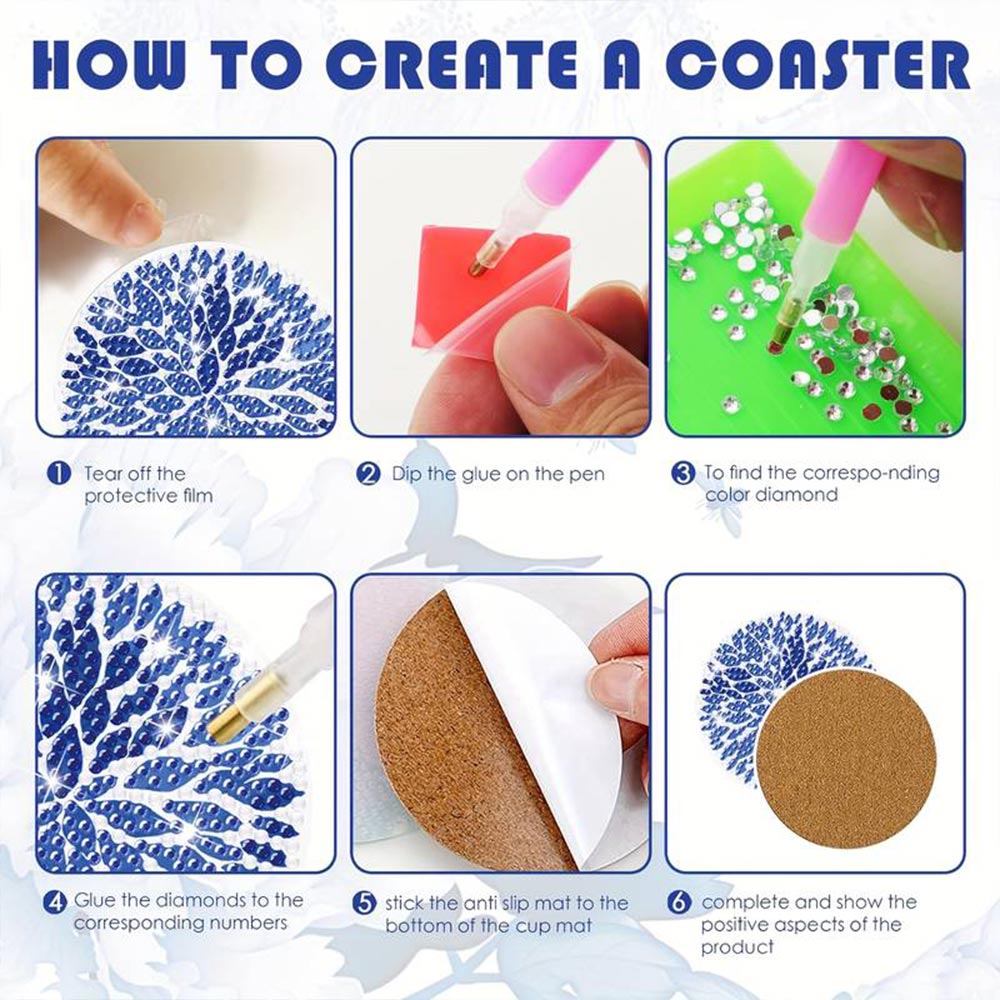 HOW TO CREATE A COASTER

1 Tear off the protective film

2 Dip the glue on the pen

3 To find the correspo-nding color diamond

4 Glue the diamonds to the corresponding numbers

5 stick the anti slip mat to the bottom of the cup mat

6 complete and show the positive aspects of the product