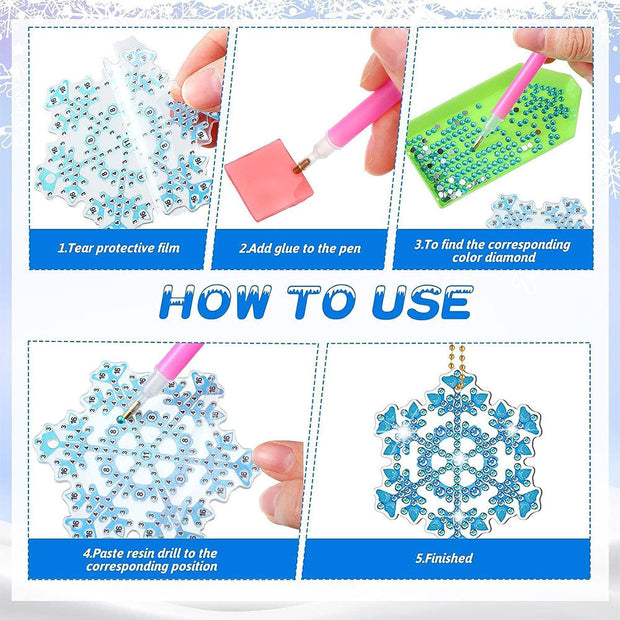 1.Tear protective film

2.Add glue to the pen

3.To find the corresponding color diamond

HOW TO USE

4.Paste resin drill to the corresponding position

5.Finished