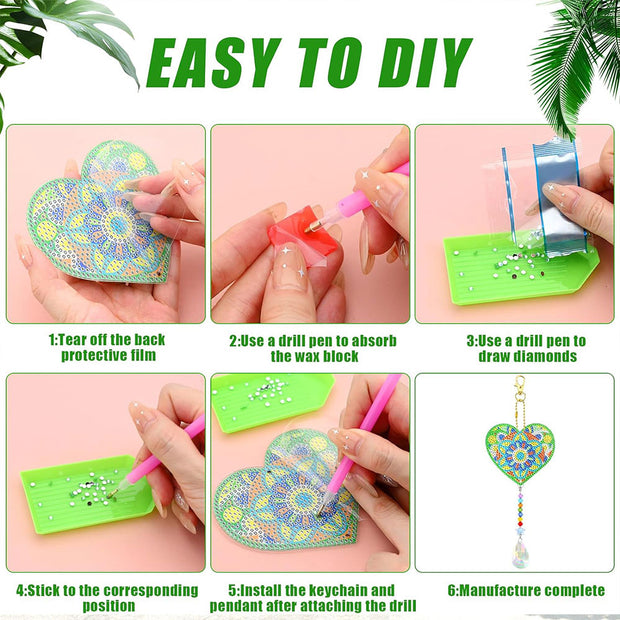 EASY TO DIY

1:Tear off the back protective film

2:Use a drill pen to absorb the wax block

3:Use a drill pen to draw diamonds

4:Stick to the corresponding position

5:Install the keychain and pendant after attaching the drill

6:Manufacture complete