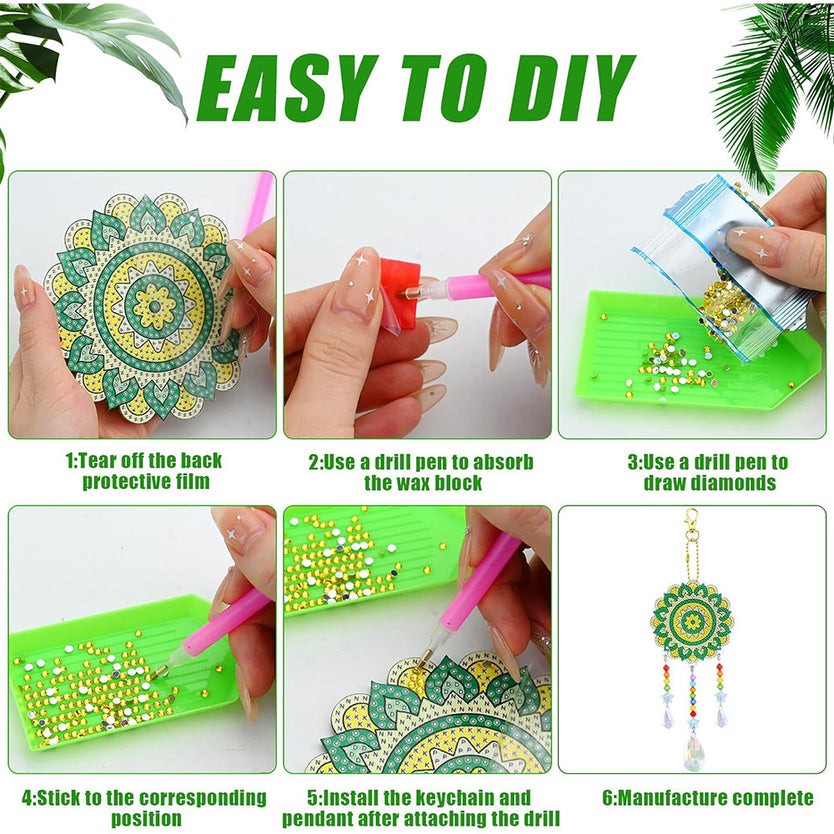 EASY TO DIY

1:Tear off the back protective film

2:Use a drill pen to absorb the wax block

3:Use a drill pen to draw diamonds

4:Stick to the corresponding position

5:Install the keychain and pendant after attaching the drill

6:Manufacture complete